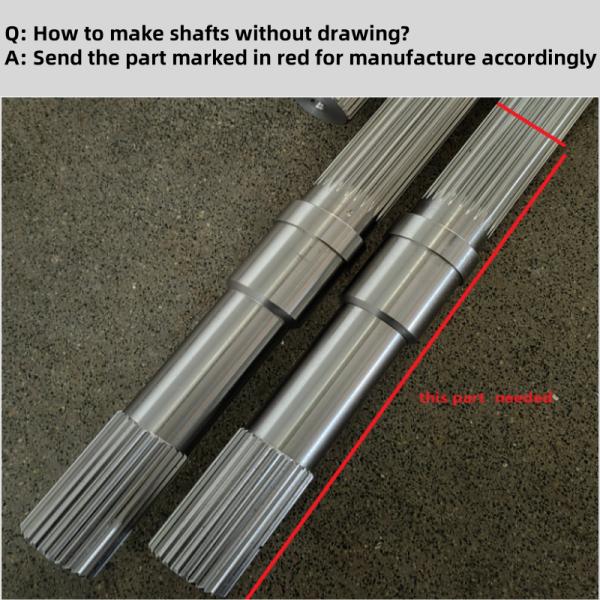 Q: How to make shafts without drawing?
A: Send the part marked in red for manufacture accordingly

this part needed