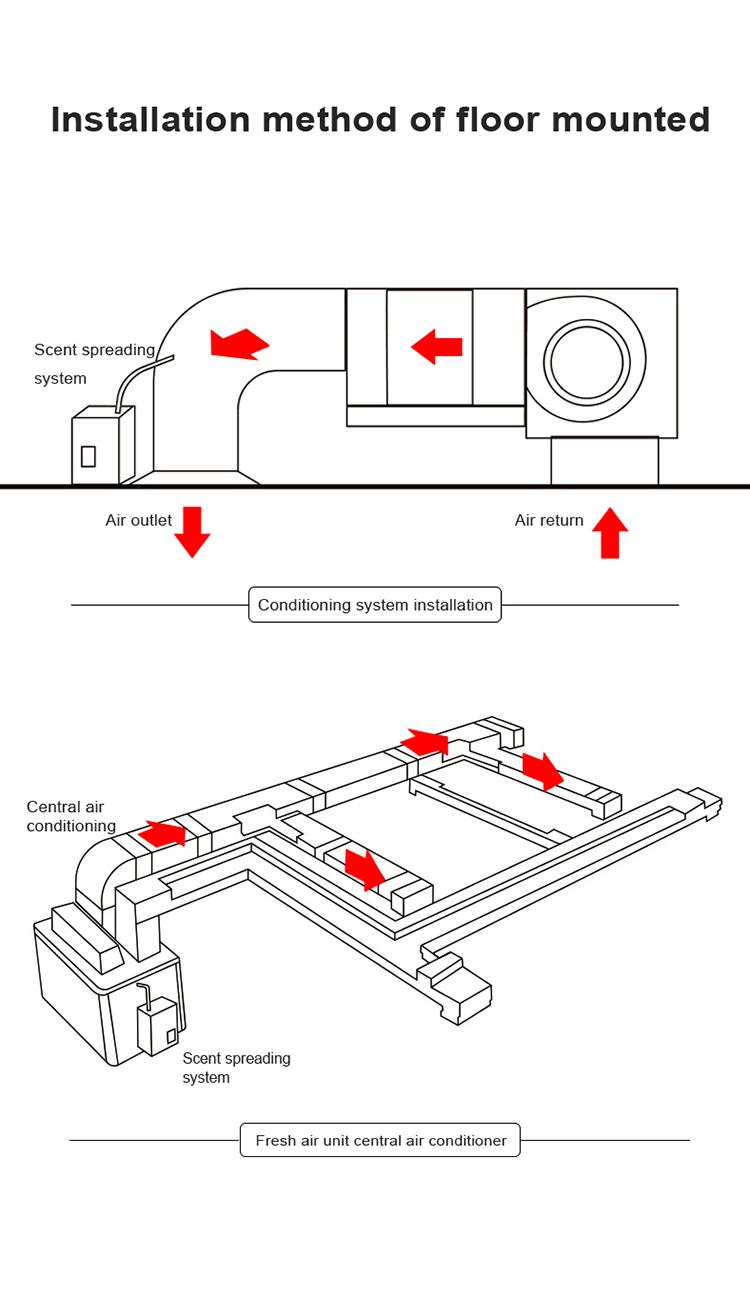 Installation method of floor mounted

Scent spreading system

Air outlet

Air return

Conditioning system installation

Central air conditioning

Scent spreading system

Fresh air unit central air conditioner