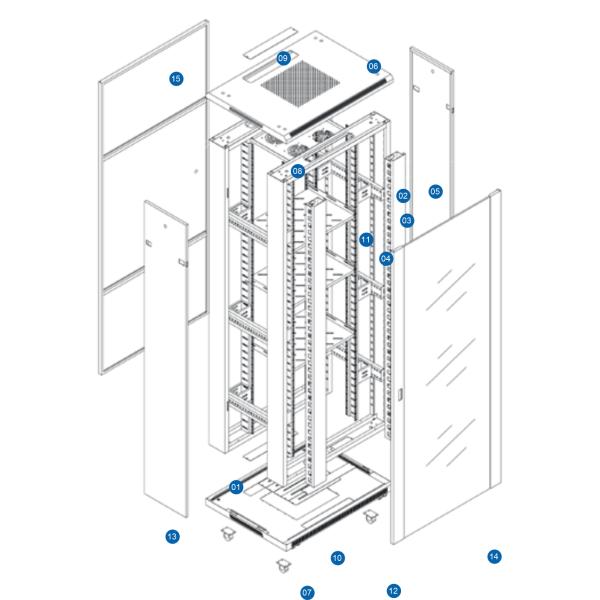 09
06
15
08
02
05
03
11
04
01
13
10
14
07
12