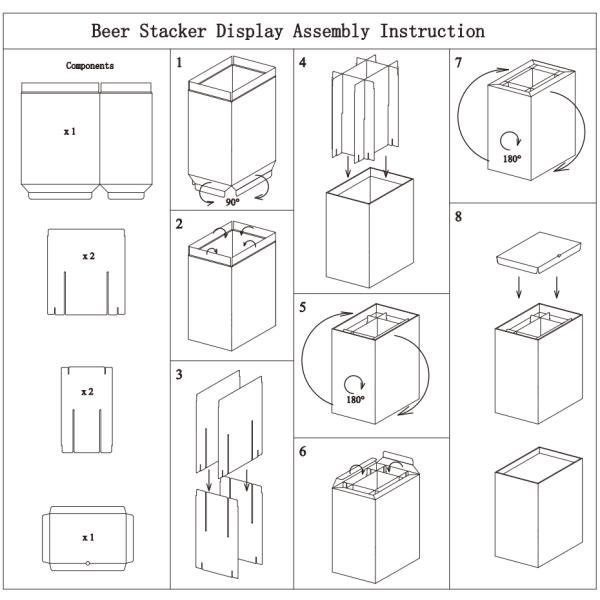 Beer Stacker Display Assembly Instruction

Components

x 1

x 2

x 2

x 1

1

90°

2

3

4

5

180°

6

7

180°

8