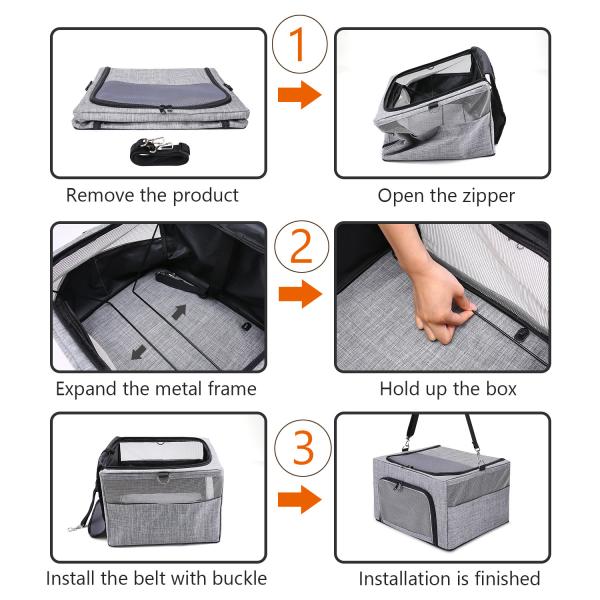 1

Remove the product

Open the zipper

2

Expand the metal frame

Hold up the box

3

Install the belt with buckle

Installation is finished