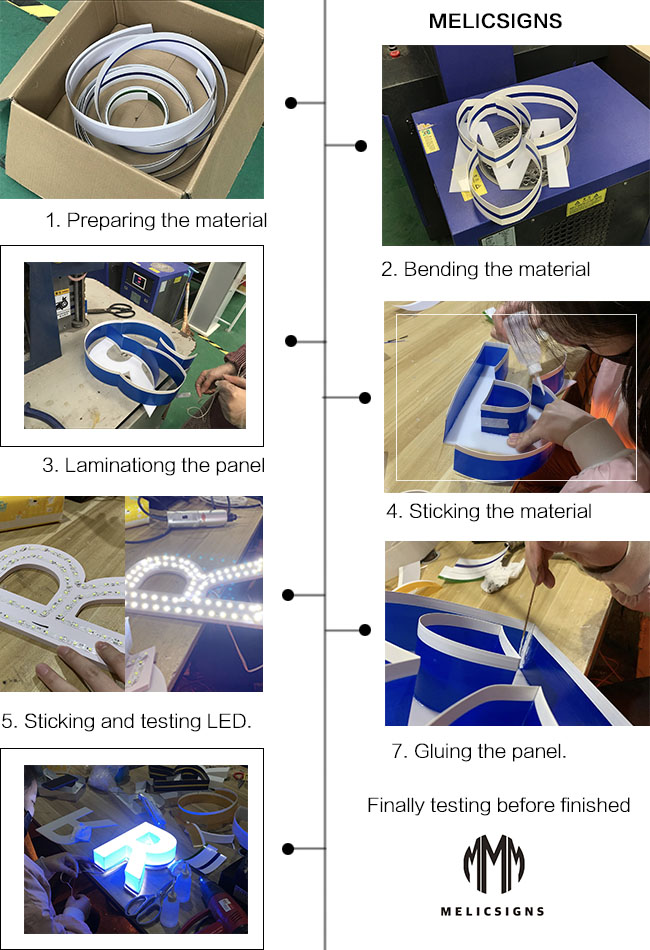 MELICSIGNS

1. Preparing the material

2. Bending the material

3. Laminationg the panel

4. Sticking the material

5. Sticking and testing LED.

7. Gluing the panel.

Finally testing before finished

MELICSIGNS