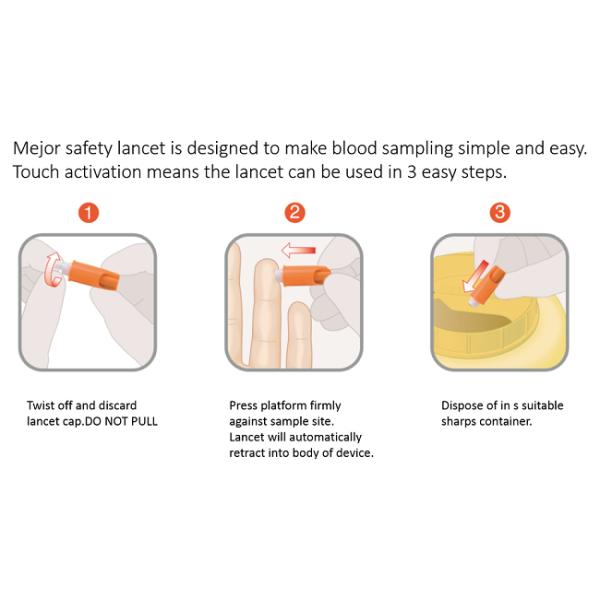 Mejor safety lancet is designed to make blood sampling simple and easy. Touch activation means the lancet can be used in 3 easy steps.

1

Twist off and discard lancet cap.DO NOT PULL

2

Press platform firmly against sample site. Lancet will automatically retract into body of device.

3

Dispose of in s suitable sharps container.