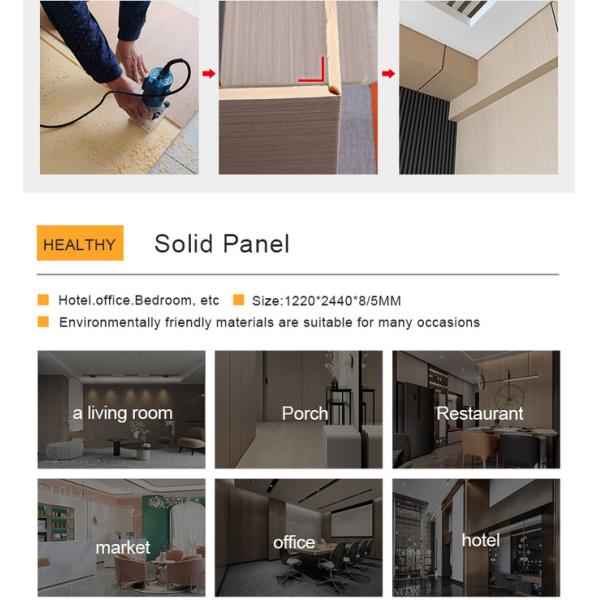 HEALTHY

Solid Panel

Hotel.office.Bedroom, etc
Size:1220*2440*8/5MM
Environmentally friendly materials are suitable for many occasions

a living room

Porch

Restaurant

market

office

hotel