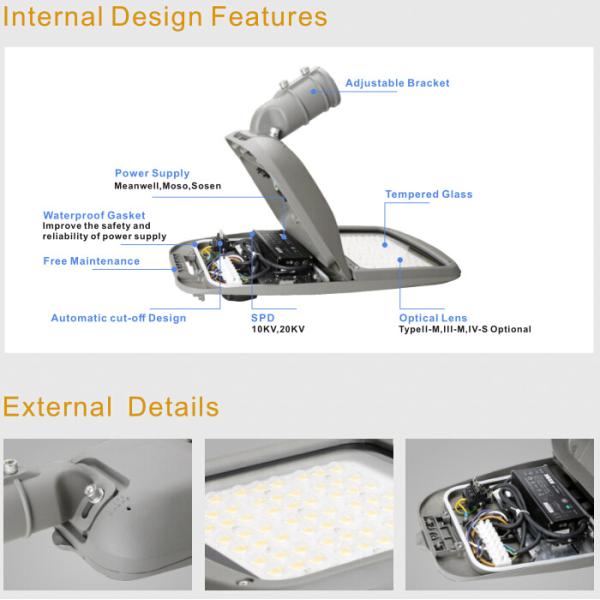 Internal Design Features

Adjustable Bracket

Power Supply
Meanwell,Moso,Sosen

Tempered Glass

Waterproof Gasket
Improve the safety and reliability of power supply

Free Maintenance

Automatic cut-off Design

SPD
10KV,20KV

Optical Lens
TypeII-M,III-M,IV-S Optional

External Details