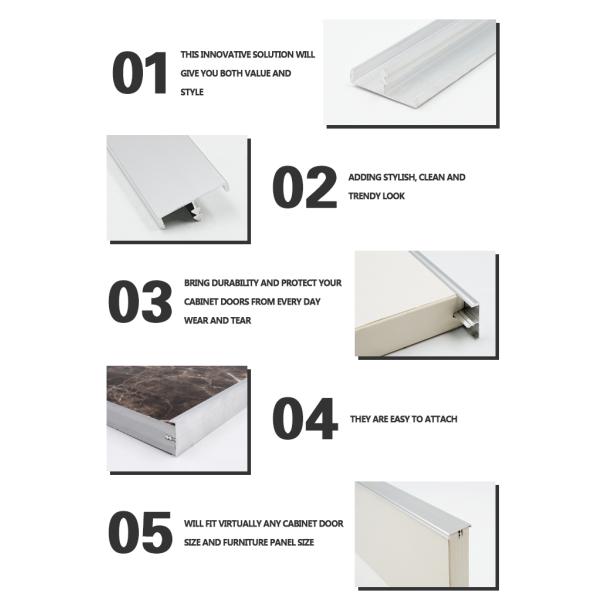 01

THIS INNOVATIVE SOLUTION WILL GIVE YOU BOTH VALUE AND STYLE

02

ADDING STYLISH, CLEAN AND TRENDY LOOK

03

BRING DURABILITY AND PROTECT YOUR CABINET DOORS FROM EVERY DAY WEAR AND TEAR

04

THEY ARE EASY TO ATTACH

05

WILL FIT VIRTUALLY ANY CABINET DOOR SIZE AND FURNITURE PANEL SIZE