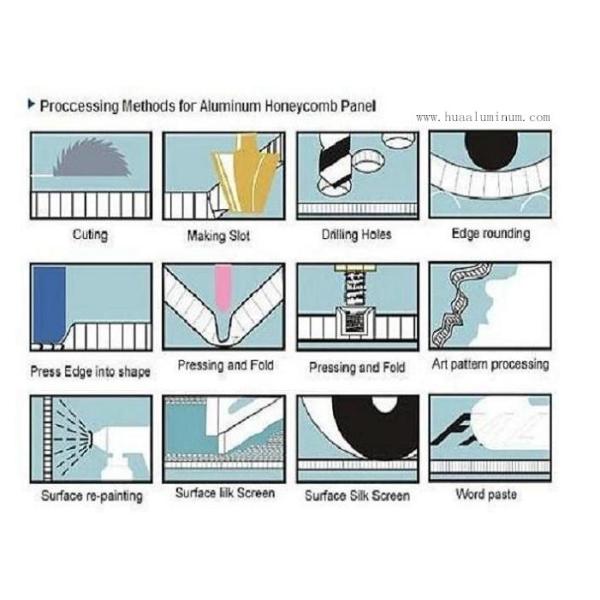 Proccessing Methods for Aluminum Honeycomb Panel

www.huaaluminum.com

Cuting

Making Slot

Drilling Holes

Edge rounding

Press Edge into shape

Pressing and Fold

Pressing and Fold

Art pattern processing

Surface re-painting

Surface lilk Screen

Surface Silk Screen

Word paste