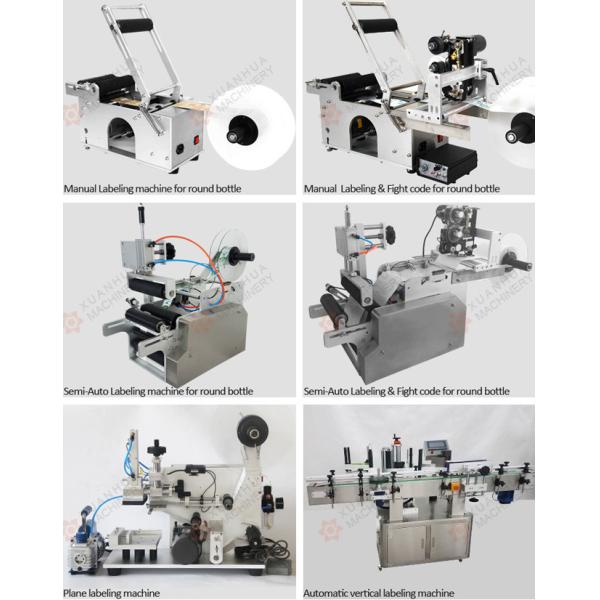 XUANHUA MACHINERY

Manual Labeling machine for round bottle

XUANHUA MACHINERY

Manual  Labeling & Fight code for round bottle

XUANHUA MACHINERY

Semi-Auto Labeling machine for round bottle

XUANHUA MACHINERY

Semi-Auto Labeling & Fight code for round bottle

XUANHUA MACHINERY

Plane labeling machine

XUANHUA MACHINERY

Automatic vertical labeling machine