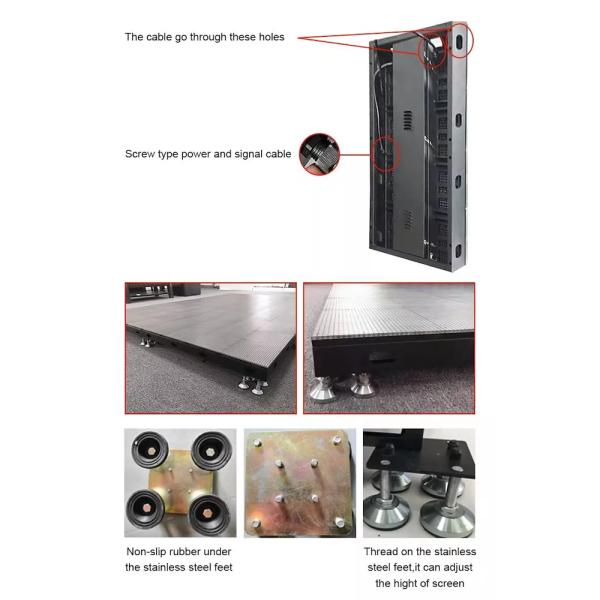 The cable go through these holes

Screw type power and signal cable

Non-slip rubber under the stainless steel feet

Thread on the stainless steel feet,it can adjust the hight of screen