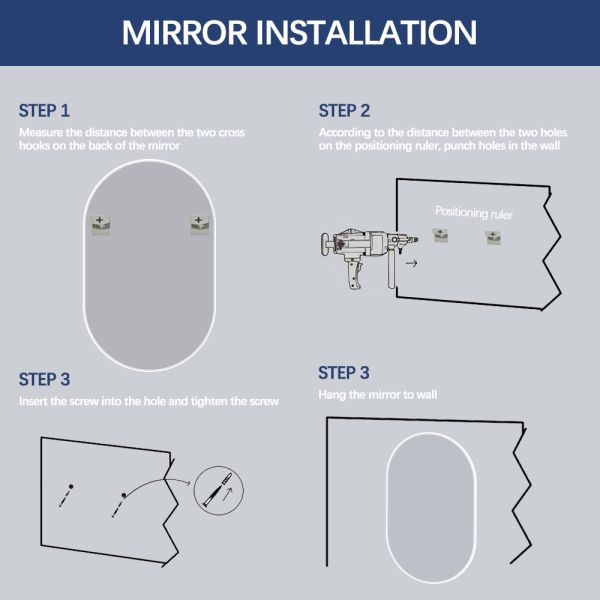 MIRROR INSTALLATION

STEP 1

Measure the distance between the two cross hooks on the back of the mirror

STEP 2

According to the distance between the two holes on the positioning ruler, punch holes in the wall

Positioning ruler

STEP 3

Insert the screw into the hole and tighten the screw

STEP 3

Hang the mirror to wall