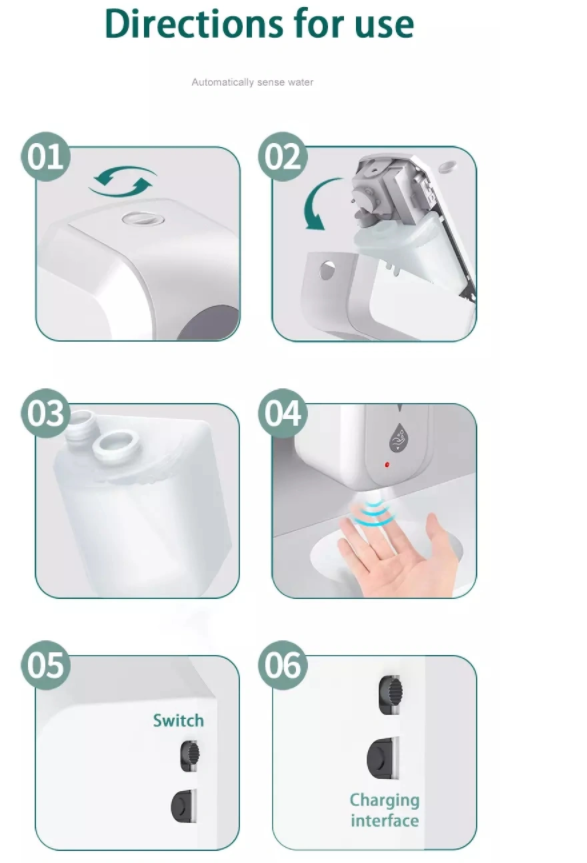 Directions for use

Automatically sense water

01

02

03

04

05

Switch

06

Charging interface