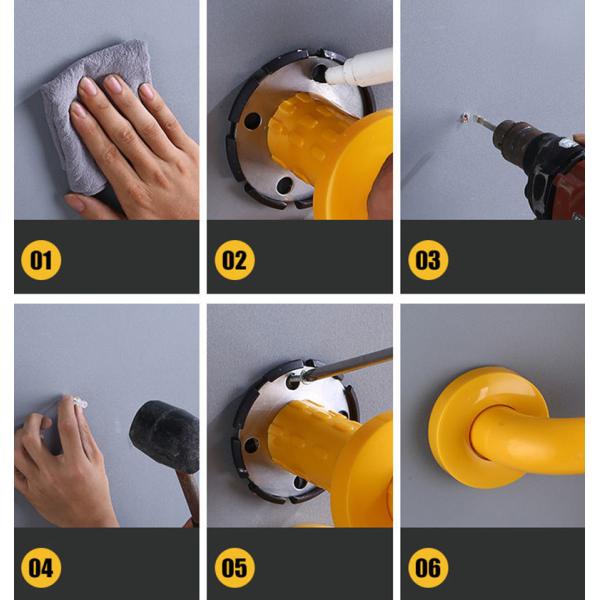 01

02

03

04

05

06