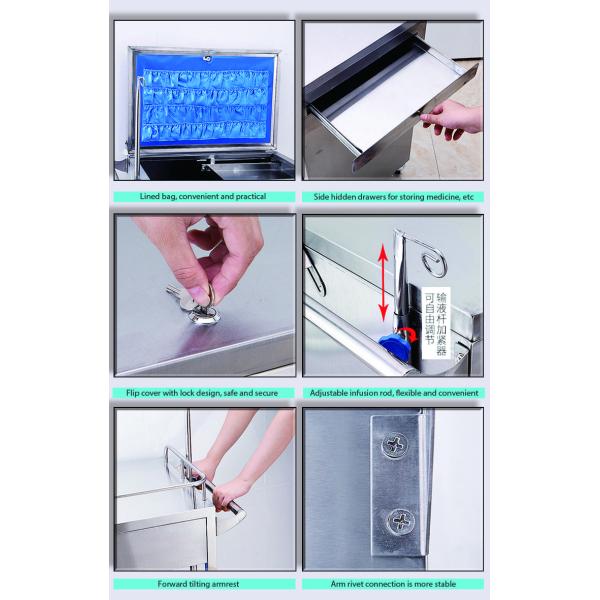 Lined bag, convenient and practical

Side hidden drawers for storing medicine, etc

输液杆加紧器
可自由调节

Flip cover with lock design, safe and secure

Adjustable infusion rod, flexible and convenient

Forward tilting armrest

Arm rivet connection is more stable