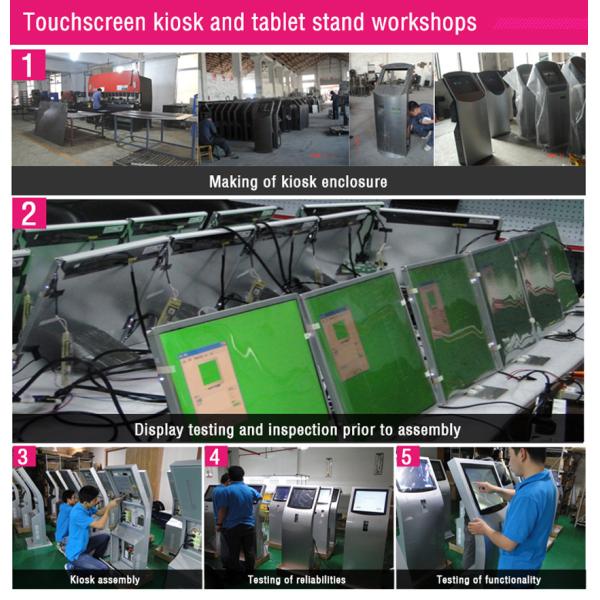 Touchscreen kiosk and tablet stand workshops

1

Making of kiosk enclosure

2

Display testing and inspection prior to assembly

3

Kiosk assembly

4

Testing of reliabilities

5

Testing of functionality