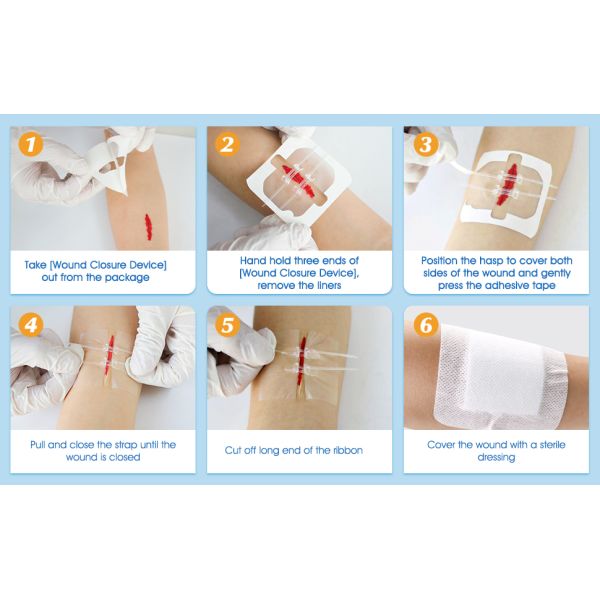 1

Take [Wound Closure Device] out from the package

2

Hand hold three ends of [Wound Closure Device], remove the liners

3

Position the hasp to cover both sides of the wound and gently press the adhesive tape

4

Pull and close the strap until the wound is closed

5

Cut off long end of the ribbon

6

Cover the wound with a sterile dressing