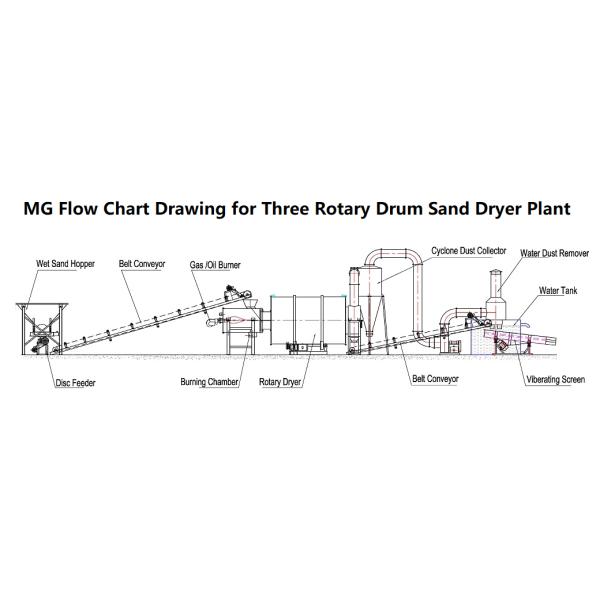 MG Flow Chart Drawing for Three Rotary Drum Sand Dryer Plant

Wet Sand Hopper
Belt Conveyor
Gas /Oil Burner
Cyclone Dust Collector
Water Dust Remover
Water Tank
Disc Feeder
Burning Chamber
Rotary Dryer
Belt Conveyor
Viberating Screen