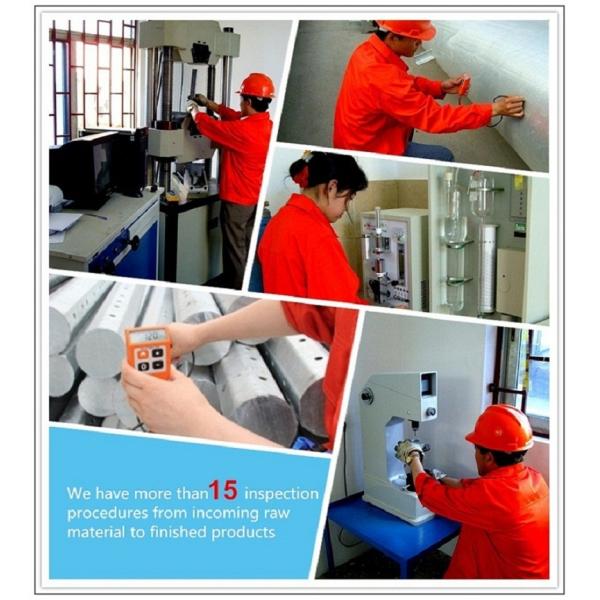 120

We have more than 15 inspection procedures from incoming raw material to finished products