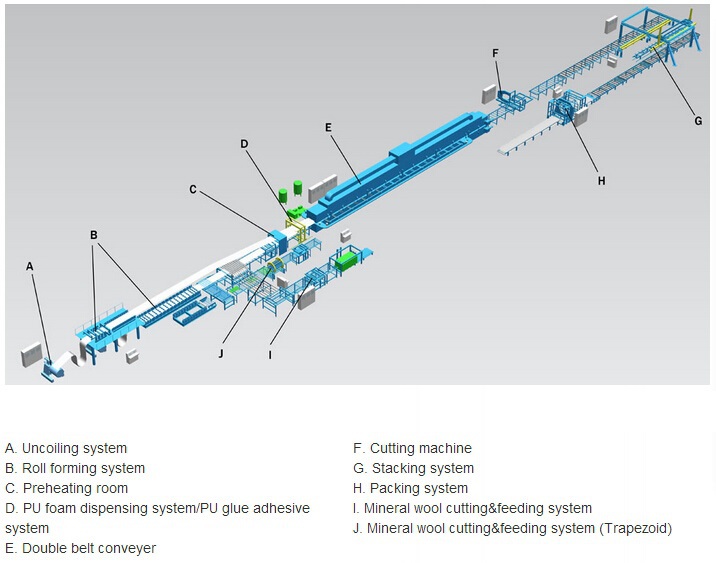 F

G

E

D

H

C

B

A

J

I

A. Uncoiling system
B. Roll forming system
C. Preheating room
D. PU foam dispensing system/PU glue adhesive system
E. Double belt conveyer

F. Cutting machine
G. Stacking system
H. Packing system
I. Mineral wool cutting&feeding system
J. Mineral wool cutting&feeding system (Trapezoid)