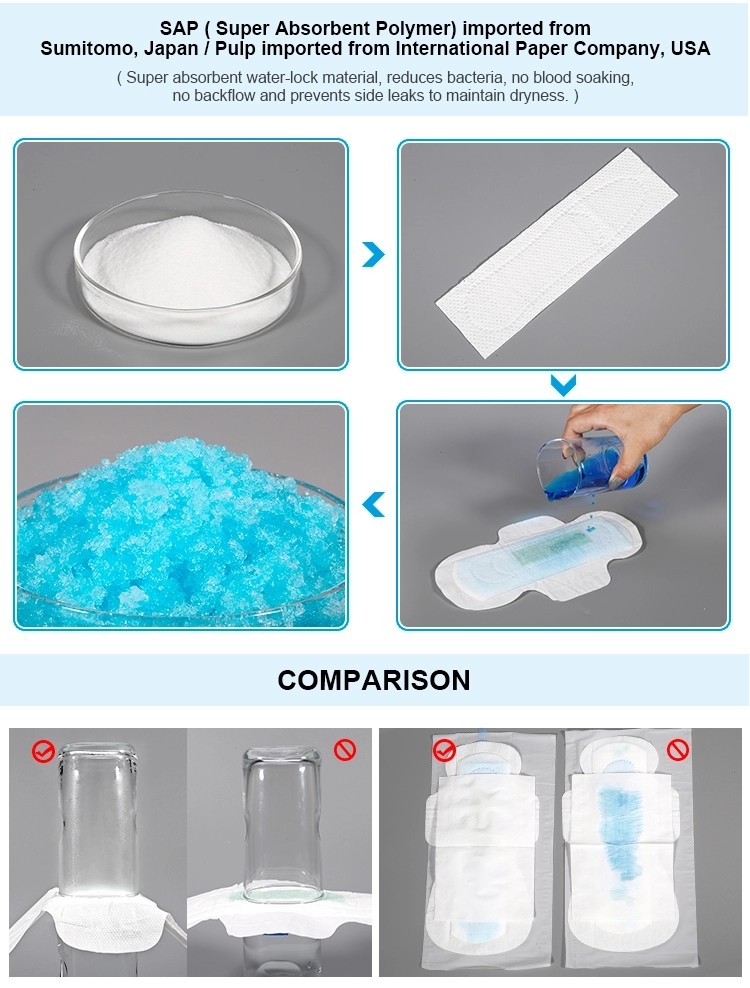 SAP ( Super Absorbent Polymer) imported from Sumitomo, Japan / Pulp imported from International Paper Company, USA

( Super absorbent water-lock material, reduces bacteria, no blood soaking, no backflow and prevents side leaks to maintain dryness. )

COMPARISON