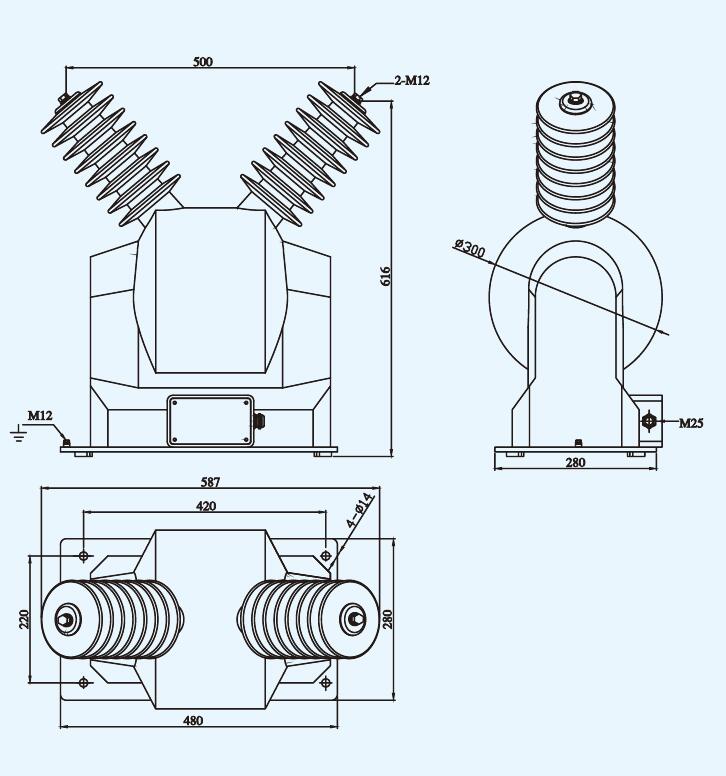 500
2-M12
616
M12
ø300
M25
280
587
420
4-ø14
220
280
480