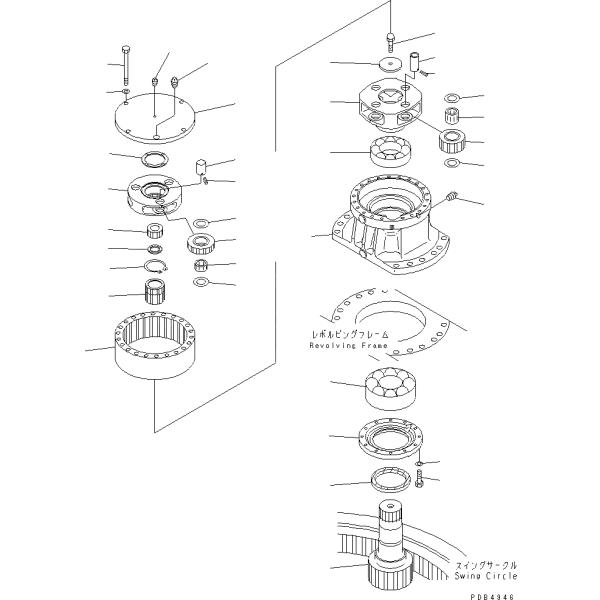 レボルビングフレーム
Revolving Frame

スイングサークル
Swing Circle

PDB4946