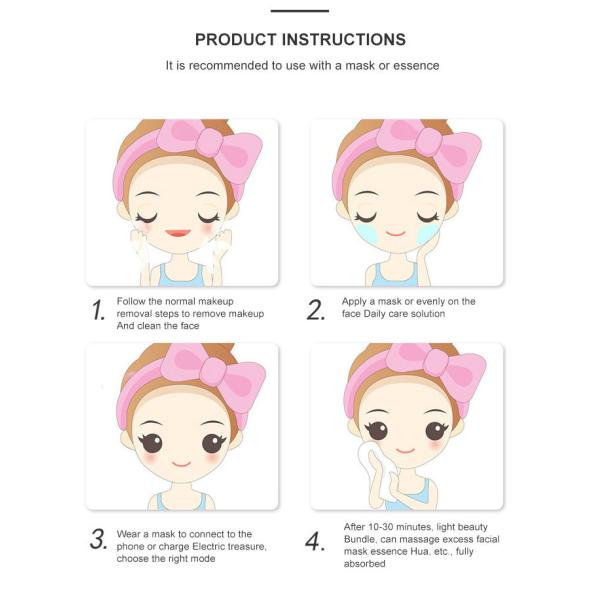 PRODUCT INSTRUCTIONS

It is recommended to use with a mask or essence

1. Follow the normal makeup removal steps to remove makeup And clean the face

2. Apply a mask or evenly on the face Daily care solution

3. Wear a mask to connect to the phone or charge Electric treasure, choose the right mode

4. After 10-30 minutes, light beauty Bundle, can massage excess facial mask essence Hua, etc., fully absorbed