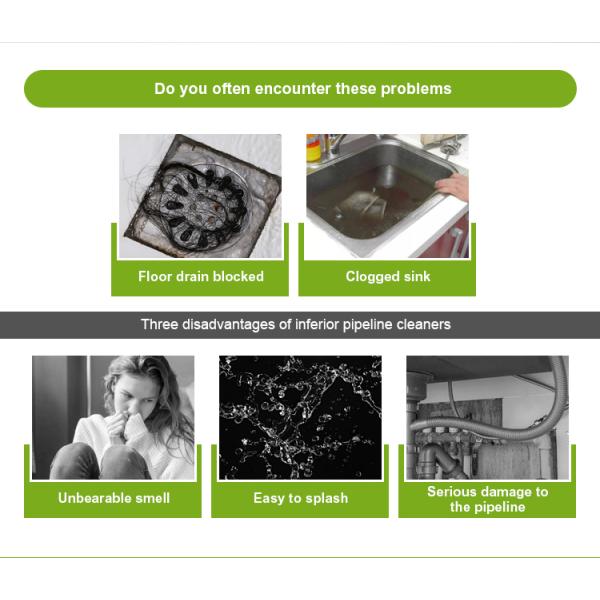 Do you often encounter these problems

Floor drain blocked

Clogged sink

Three disadvantages of inferior pipeline cleaners

Unbearable smell

Easy to splash

Serious damage to the pipeline