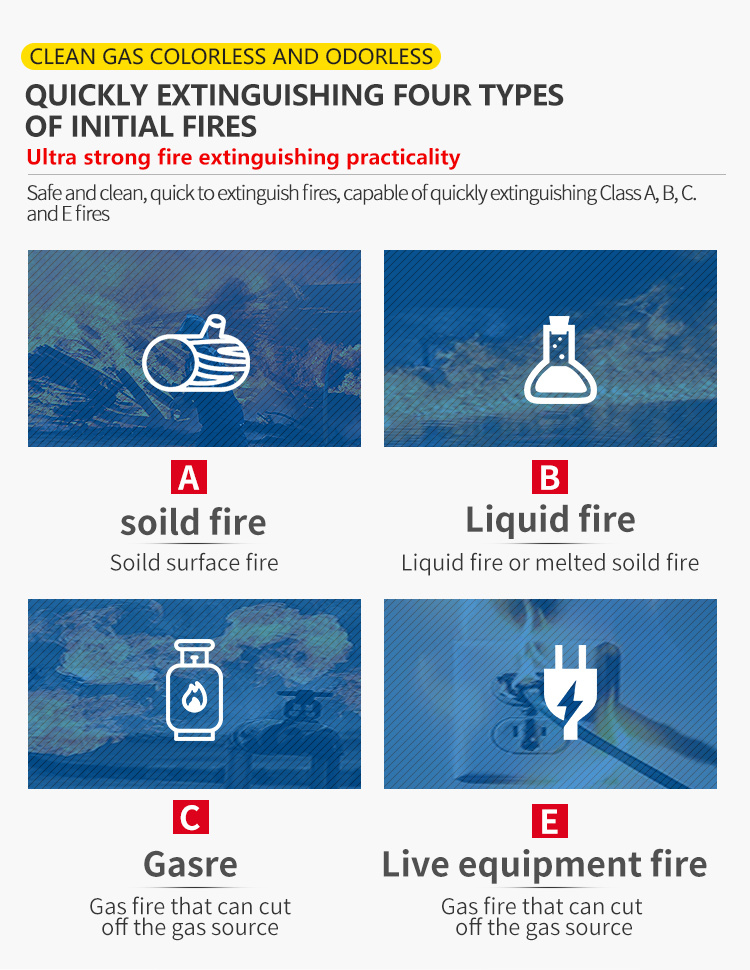 CLEAN GAS COLORLESS AND ODORLESS

QUICKLY EXTINGUISHING FOUR TYPES OF INITIAL FIRES

Ultra strong fire extinguishing practicality

Safe and clean, quick to extinguish fires, capable of quickly extinguishing Class A, B, C. and E fires

A

soild fire

Soild surface fire

B

Liquid fire

Liquid fire or melted soild fire

C

Gasre

Gas fire that can cut off the gas source

E

Live equipment fire

Gas fire that can cut off the gas source