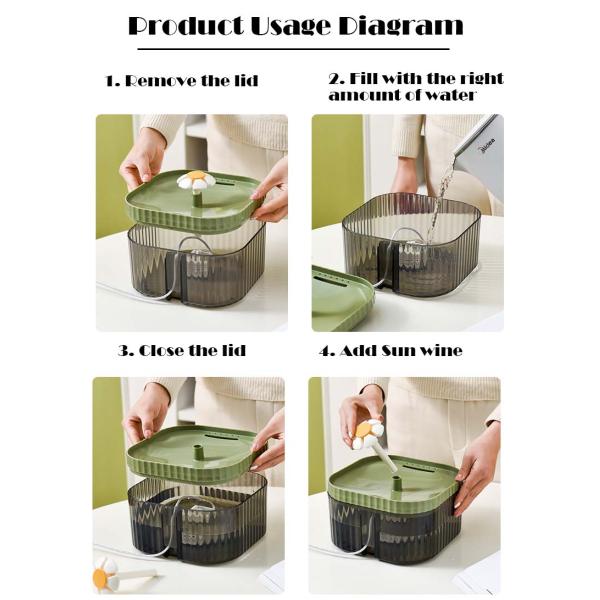 Product Usage Diagram

1. Remove the lid

2. Fill with the right amount of water

Midea

3. Close the lid

4. Add Sun wine