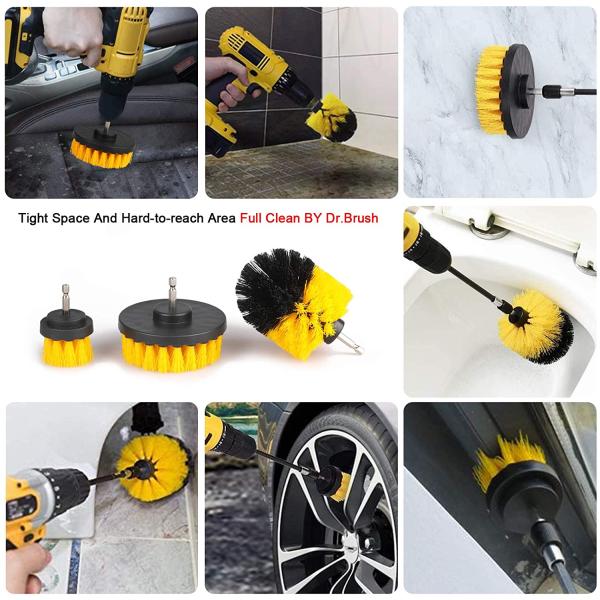 Tight Space And Hard-to-reach Area Full Clean BY Dr.Brush