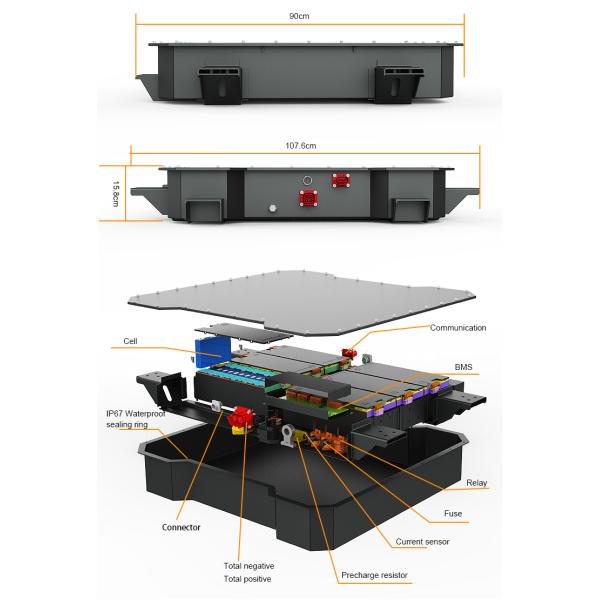 90cm

107.6cm

15.8cm

Communication

Cell

BMS

IP67 Waterproof sealing ring

Relay

Fuse

Connector

Current sensor

Total negative
Total positive

Precharge resistor