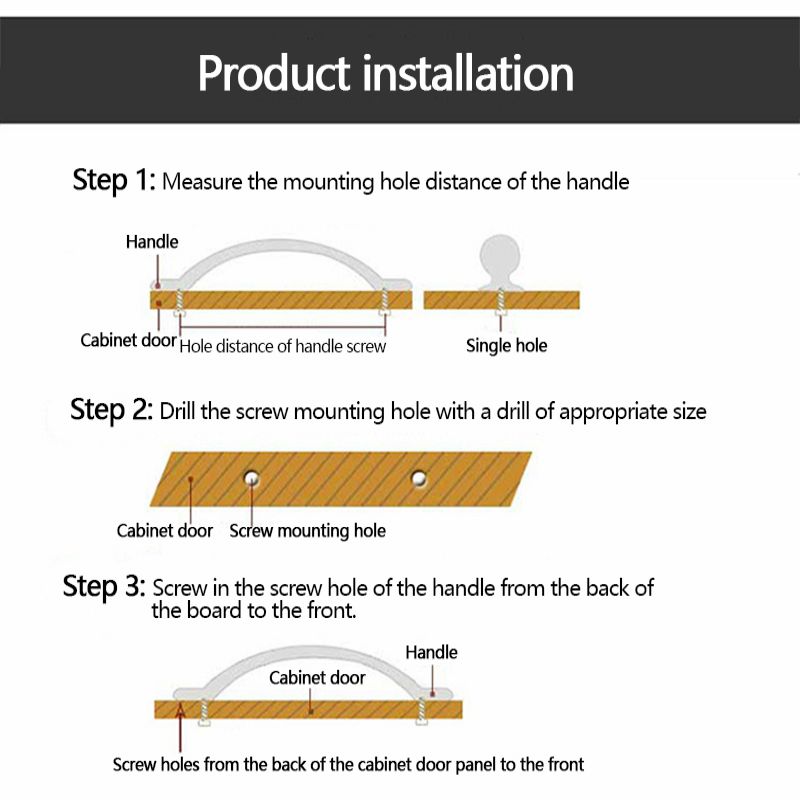 Product installation

Step 1: Measure the mounting hole distance of the handle

Handle

Cabinet door

Hole distance of handle screw

Single hole

Step 2: Drill the screw mounting hole with a drill of appropriate size

Cabinet door

Screw mounting hole

Step 3: Screw in the screw hole of the handle from the back of the board to the front.

Handle

Cabinet door

Screw holes from the back of the cabinet door panel to the front