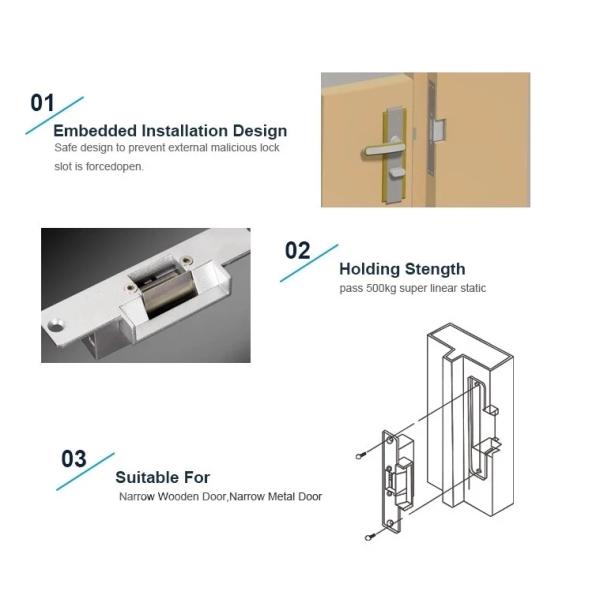 01

Embedded Installation Design

Safe design to prevent external malicious lock slot is forcedopen.

02

Holding Stength

pass 500kg super linear static

03

Suitable For

Narrow Wooden Door,Narrow Metal Door