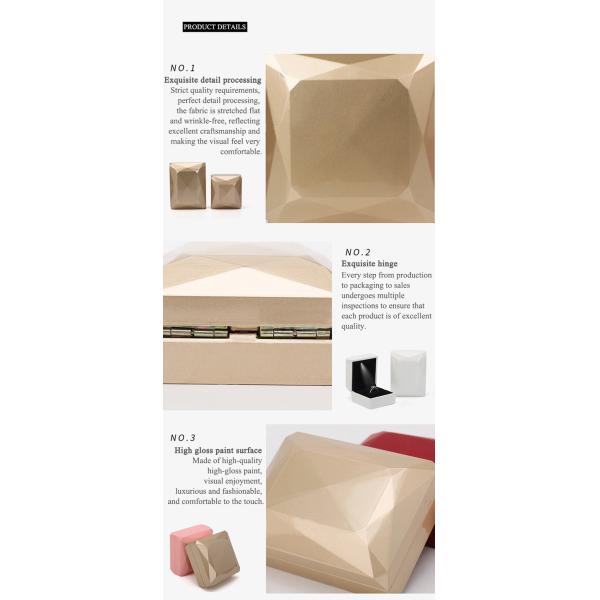 PRODUCT DETAILS

NO.1
Exquisite detail processing
Strict quality requirements, perfect detail processing, the fabric is stretched flat and wrinkle-free, reflecting excellent craftsmanship and making the visual feel very comfortable.

NO.2
Exquisite hinge
Every step from production to packaging to sales undergoes multiple inspections to ensure that each product is of excellent quality.

NO.3
High gloss paint surface
Made of high-quality high-gloss paint, visual enjoyment, luxurious and fashionable, and comfortable to the touch.