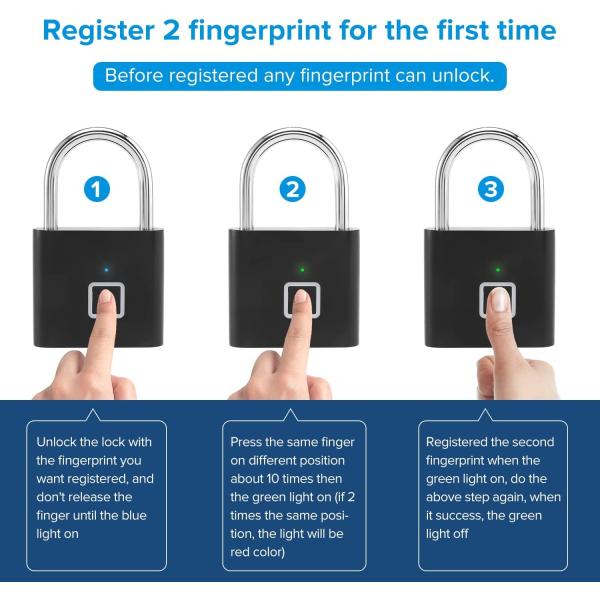 Register 2 fingerprint for the first time

Before registered any fingerprint can unlock.

1

2

3

Unlock the lock with the fingerprint you want registered, and don't release the finger until the blue light on

Press the same finger on different position about 10 times then the green light on (if 2 times the same position, the light will be red color)

Registered the second fingerprint when the green light on, do the above step again, when it success, the green light off