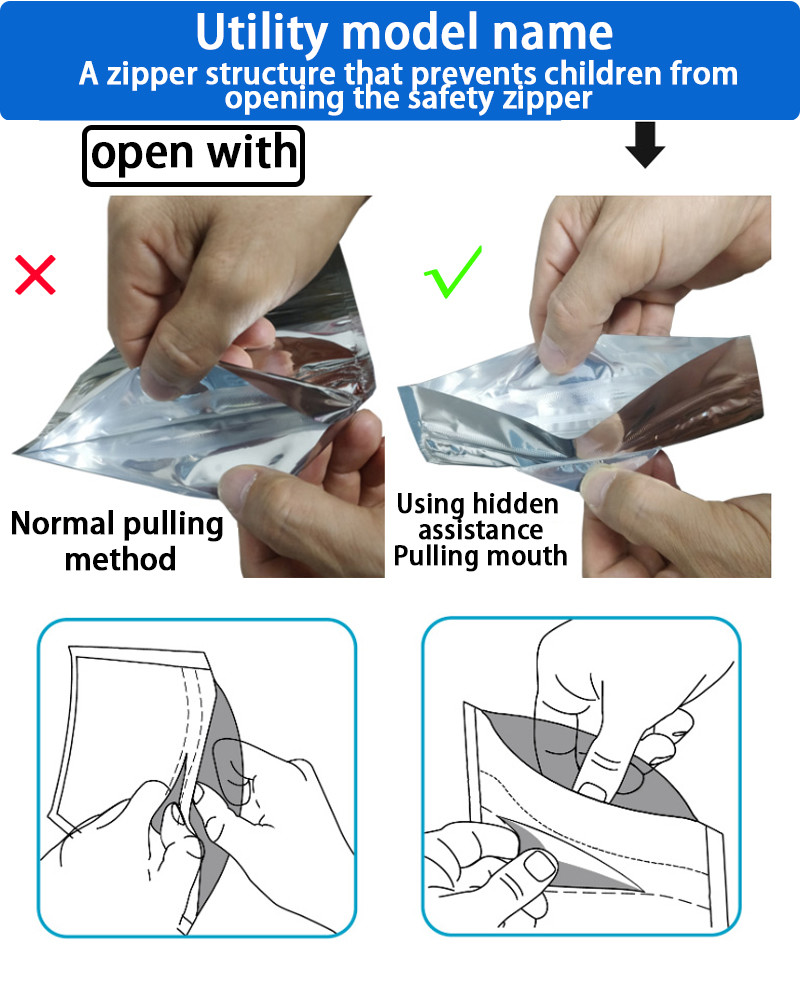 Utility model name
A zipper structure that prevents children from opening the safety zipper

open with

Normal pulling method

Using hidden assistance Pulling mouth