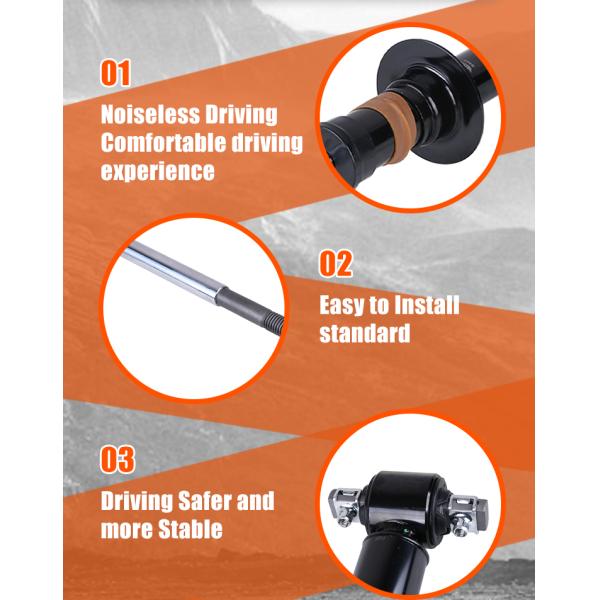 01

Noiseless Driving
Comfortable driving
experience

02

Easy to Install
standard

03

Driving Safer and
more Stable