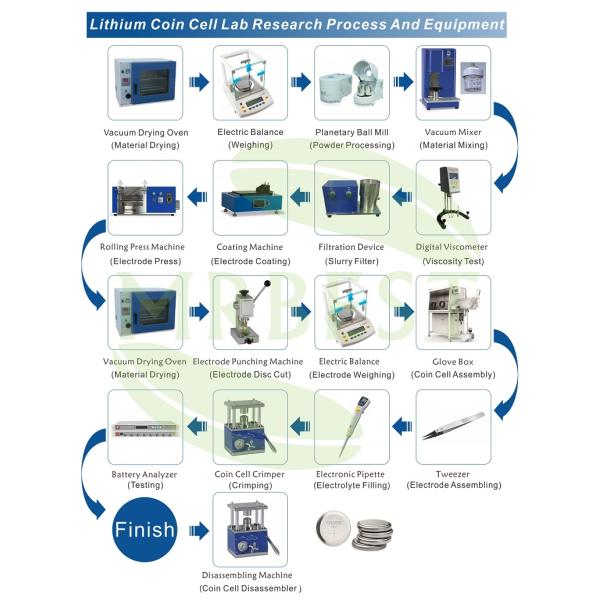 Lithium Coin Cell Lab Research Process And Equipment

Vacuum Drying Oven
(Material Drying)

Electric Balance
(Weighing)

Planetary Ball Mill
(Powder Processing)

Vacuum Mixer
(Material Mixing)

Digital Viscometer
(Viscosity Test)

Filtration Device
(Slurry Filter)

Coating Machine
(Electrode Coating)

Rolling Press Machine
(Electrode Press)

Vacuum Drying Oven
(Material Drying)

Electrode Punching Machine
(Electrode Disc Cut)

Electric Balance
(Electrode Weighing)

Glove Box
(Coin Cell Assembly)

Tweezer
(Electrode Assembling)

Electronic Pipette
(Electrolyte Filling)

Coin Cell Crimper
(Crimping)

Battery Analyzer
(Testing)

Finish

Disassembling Machine
(Coin Cell Disassembler )

MRBEST