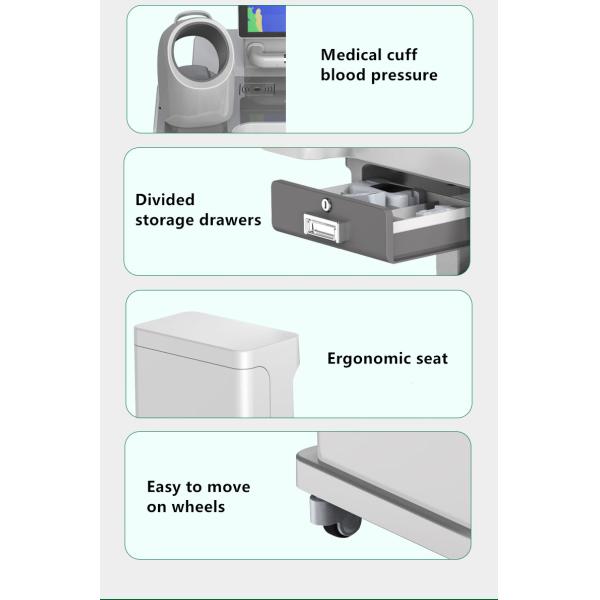 Medical cuff blood pressure

Divided storage drawers

Ergonomic seat

Easy to move on wheels