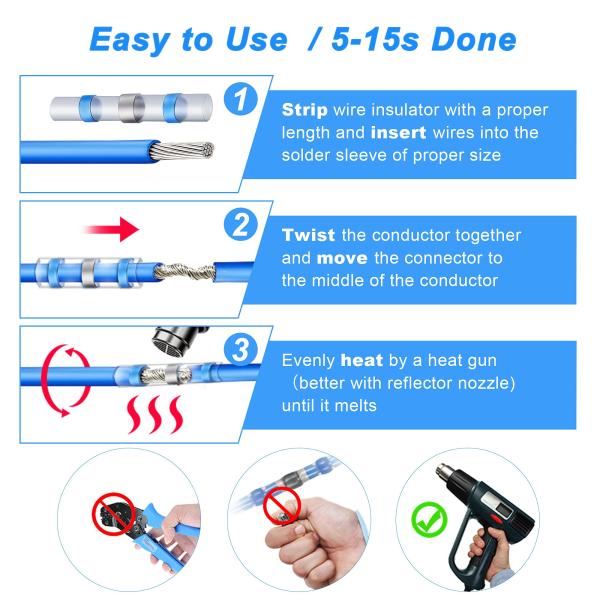 Easy to Use / 5-15s Done

1

Strip wire insulator with a proper length and insert wires into the solder sleeve of proper size

2

Twist the conductor together and move the connector to the middle of the conductor

3

Evenly heat by a heat gun (better with reflector nozzle) until it melts