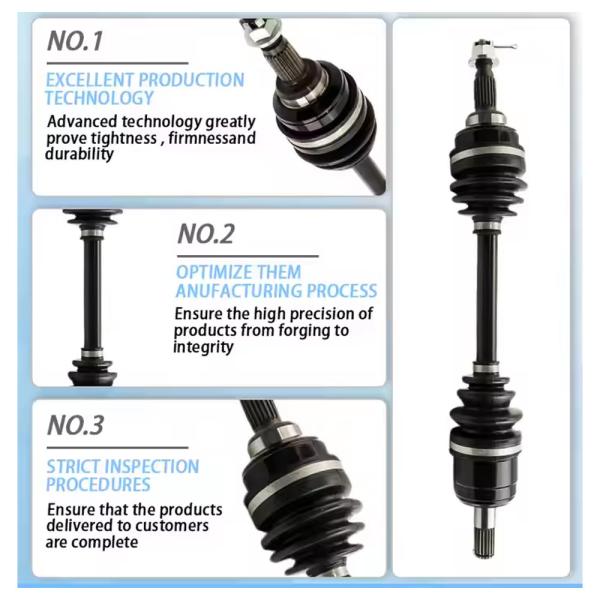 NO.1

EXCELLENT PRODUCTION TECHNOLOGY

Advanced technology greatly prove tightness , firmnessand durability

NO.2

OPTIMIZE THEM ANUFACTURING PROCESS

Ensure the high precision of products from forging to integrity

NO.3

STRICT INSPECTION PROCEDURES

Ensure that the products delivered to customers are complete