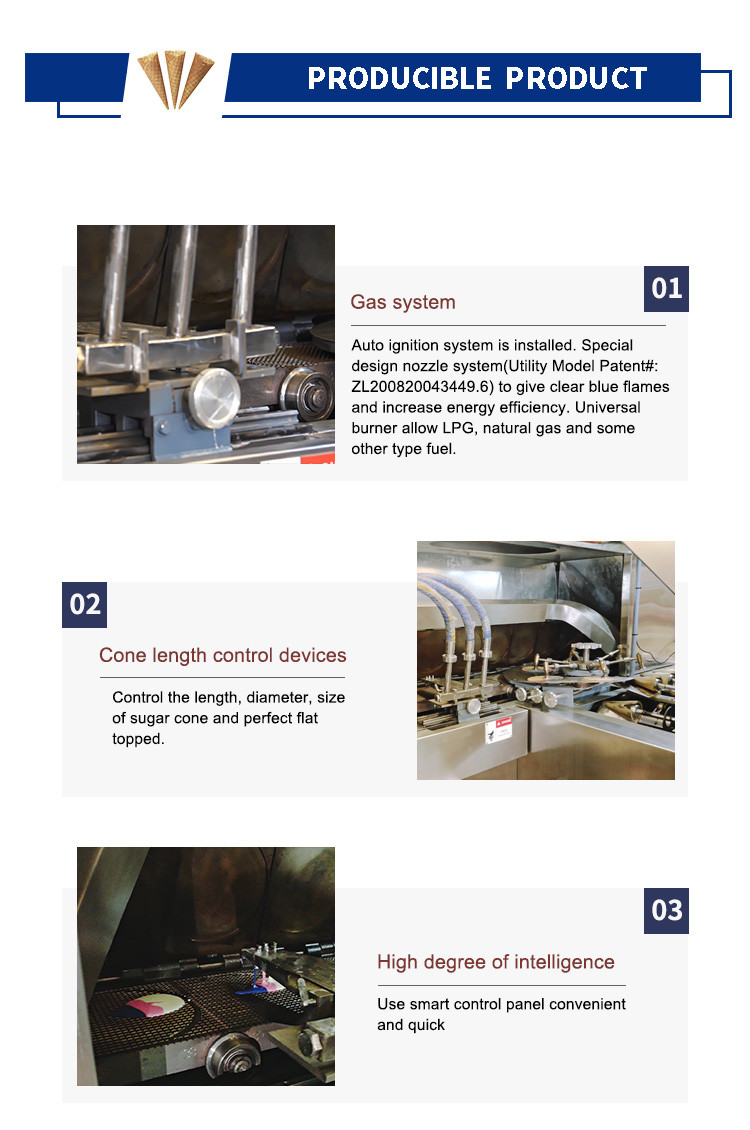 PRODUCIBLE PRODUCT

01

Gas system

Auto ignition system is installed. Special design nozzle system(Utility Model Patent#: ZL200820043449.6) to give clear blue flames and increase energy efficiency. Universal burner allow LPG, natural gas and some other type fuel.

02

Cone length control devices

Control the length, diameter, size of sugar cone and perfect flat topped.

03

High degree of intelligence

Use smart control panel convenient and quick