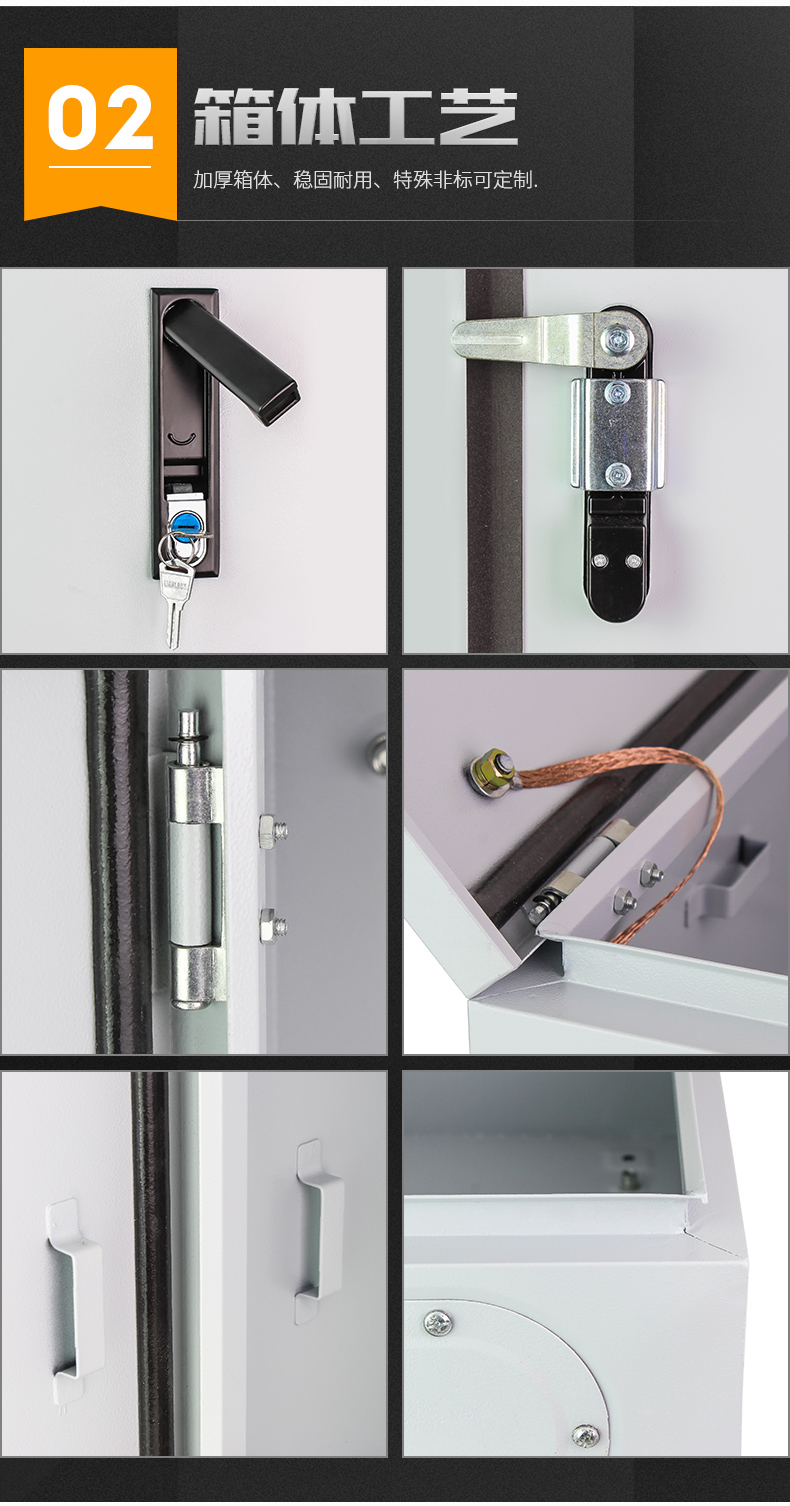 02
箱体工艺
加厚箱体、稳固耐用、特殊非标可定制.