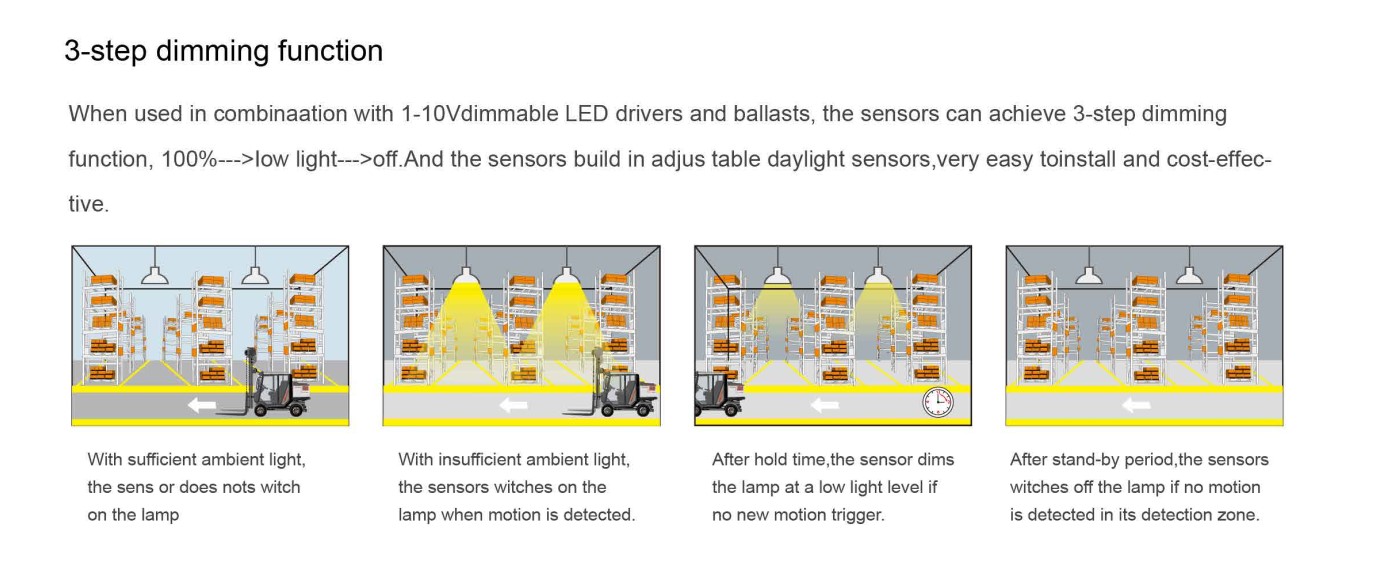 3-step dimming function

When used in combinaation with 1-10Vdimmable LED drivers and ballasts, the sensors can achieve 3-step dimming function, 100%--->low light--->off.And the sensors build in adjus table daylight sensors,very easy toinstall and cost-effective.

With sufficient ambient light, the sens or does nots witch on the lamp

With insufficient ambient light, the sensors witches on the lamp when motion is detected.

After hold time,the sensor dims the lamp at a low light level if no new motion trigger.

After stand-by period,the sensors witches off the lamp if no motion is detected in its detection zone.