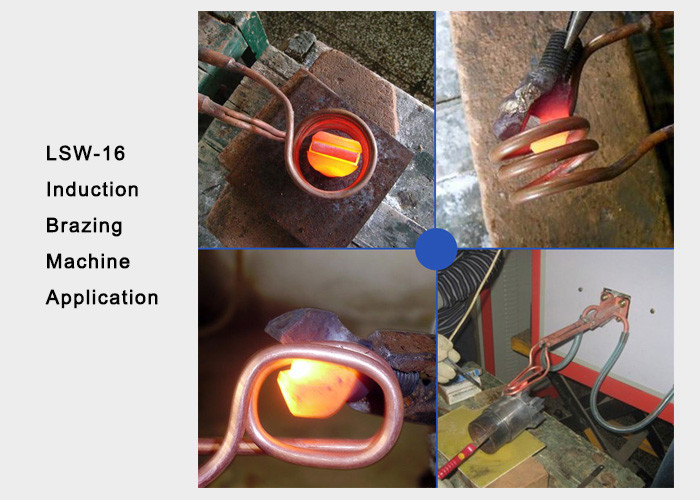 LSW-16
Induction
Brazing
Machine
Application