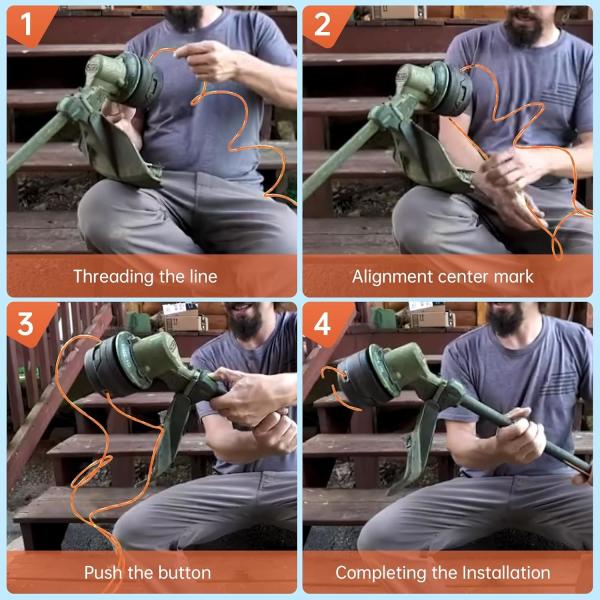 1

Threading the line

2

Alignment center mark

3

Push the button

4

Completing the Installation