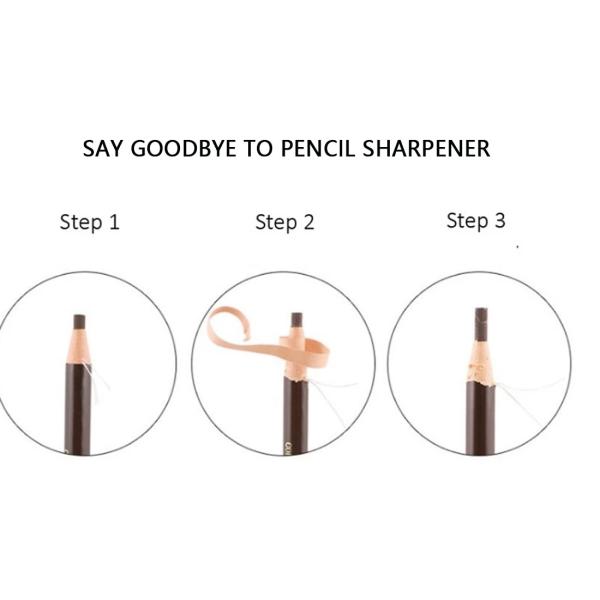 SAY GOODBYE TO PENCIL SHARPENER

Step 1

Step 2

Step 3