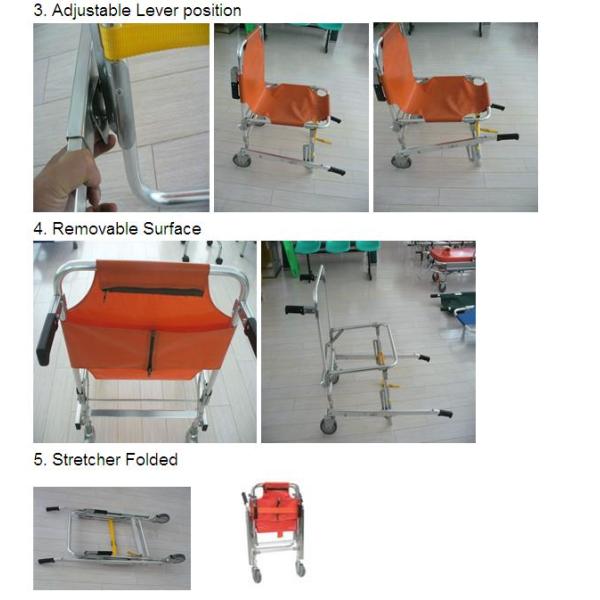 3. Adjustable Lever position

4. Removable Surface

5. Stretcher Folded