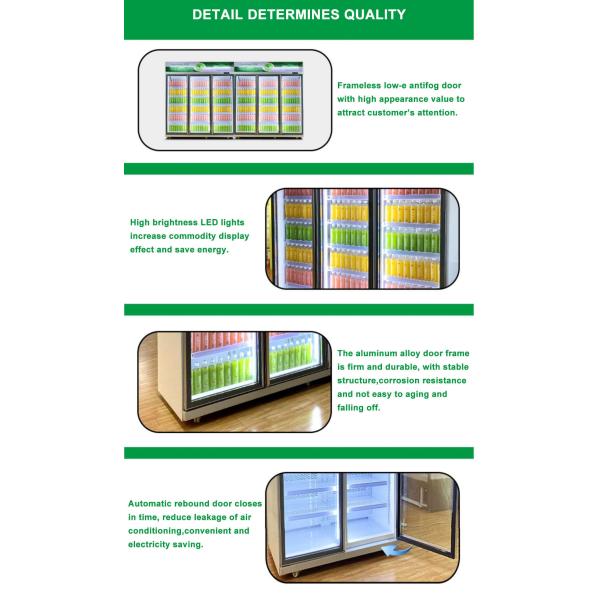 DETAIL DETERMINES QUALITY

Frameless low-e antifog door with high appearance value to attract customer's attention.

High brightness LED lights increase commodity display effect and save energy.

The aluminum alloy door frame is firm and durable, with stable structure,corrosion resistance and not easy to aging and falling off.

Automatic rebound door closes in time, reduce leakage of air conditioning,convenient and electricity saving.