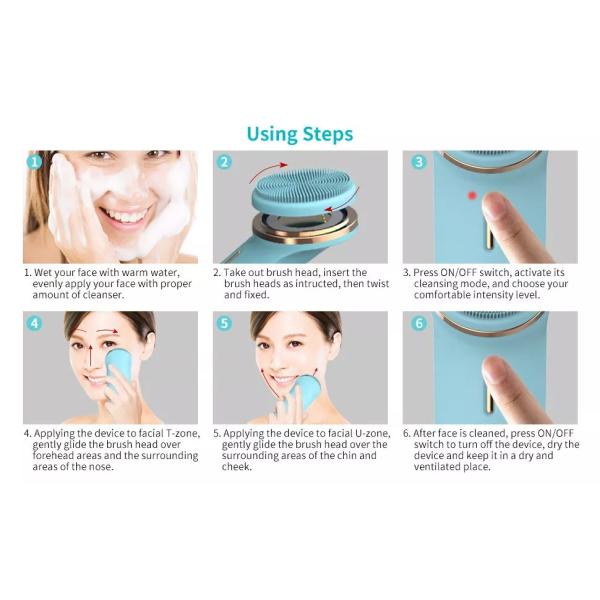 Using Steps

1

1. Wet your face with warm water, evenly apply your face with proper amount of cleanser.

2

2. Take out brush head, insert the brush heads as intructed, then twist and fixed.

3

3. Press ON/OFF switch, activate its cleansing mode, and choose your comfortable intensity level.

4

4. Applying the device to facial T-zone, gently glide the brush head over forehead areas and the surrounding areas of the nose.

5

5. Applying the device to facial U-zone, gently glide the brush head over the surrounding areas of the chin and cheek.

6

6. After face is cleaned, press ON/OFF switch to turn off the device, dry the device and keep it in a dry and ventilated place.